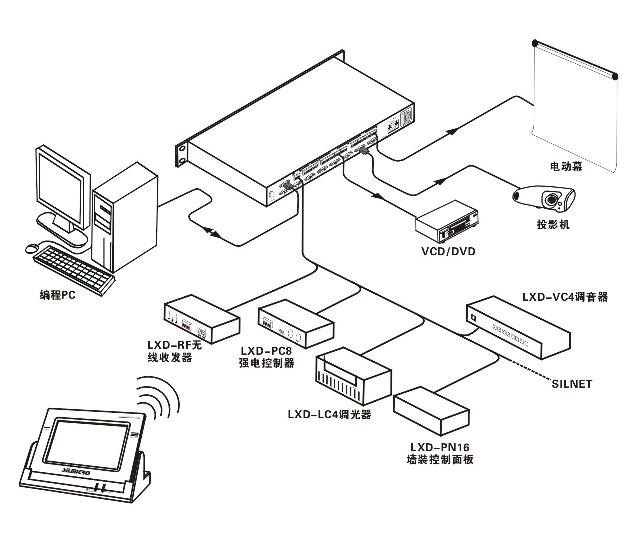 电动幕

投影机

VCD/DVD

编程PC

LXD-VC4调音器

LXD-RF无线收发器

LXD-PC8
强电控制器

SILNET

LXD-LC4调光器

LXD-PN16
墙装控制面板

SILMICRO