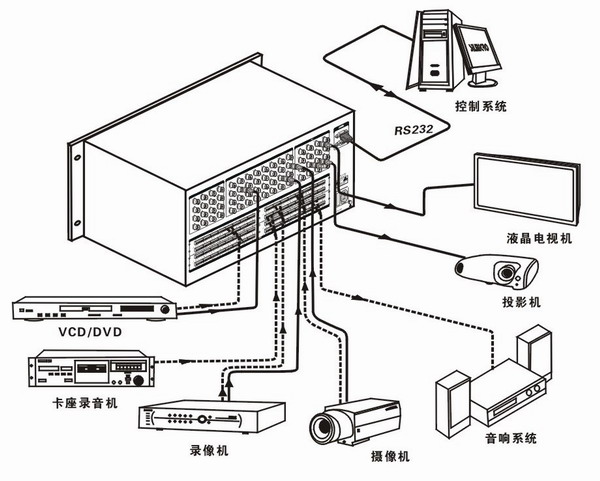 控制系统

RS232

液晶电视机

投影机

VCD/DVD

卡座录音机

录像机

摄像机

音响系统