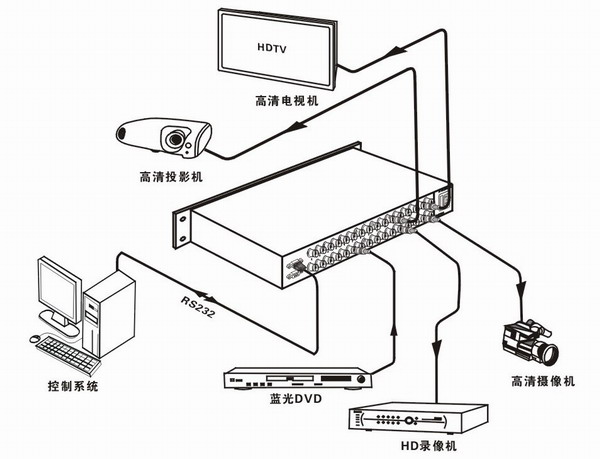 HDTV

高清电视机

高清投影机

RS232

控制系统

蓝光DVD

HD录像机

高清摄像机